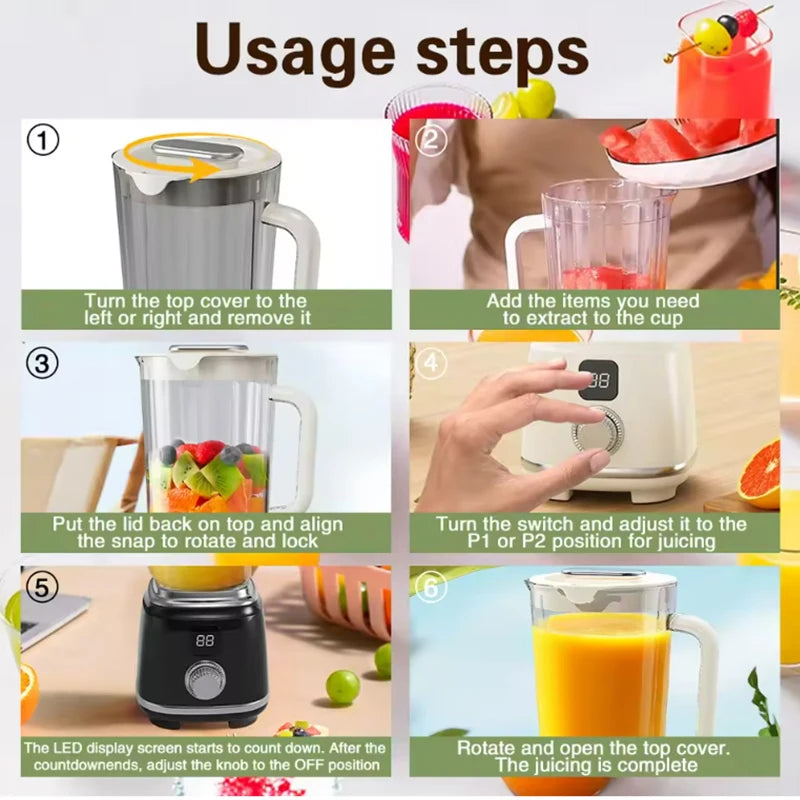 Usage steps

①
Turn the top cover to the left or right and remove it

②
Add the items you need to extract to the cup

③
Put the lid back on top and align the snap to rotate and lock

④
88
Turn the switch and adjust it to the P1 or P2 position for juicing

⑤
88
The LED display screen starts to count down. After the countdownends, adjust the knob to the OFF position

⑥
Rotate and open the top cover. The juicing is complete